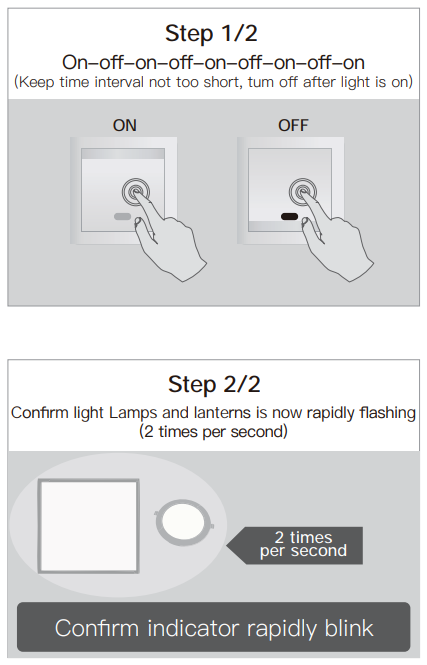 Step 1/2
On–off–on–off–on–off–on–off–on
(Keep time interval not too short, tum off after light is on)

ON

OFF

Step 2/2
Confirm light Lamps and lanterns is now rapidly flashing
(2 times per second)

2 times per second

Confirm indicator rapidly blink